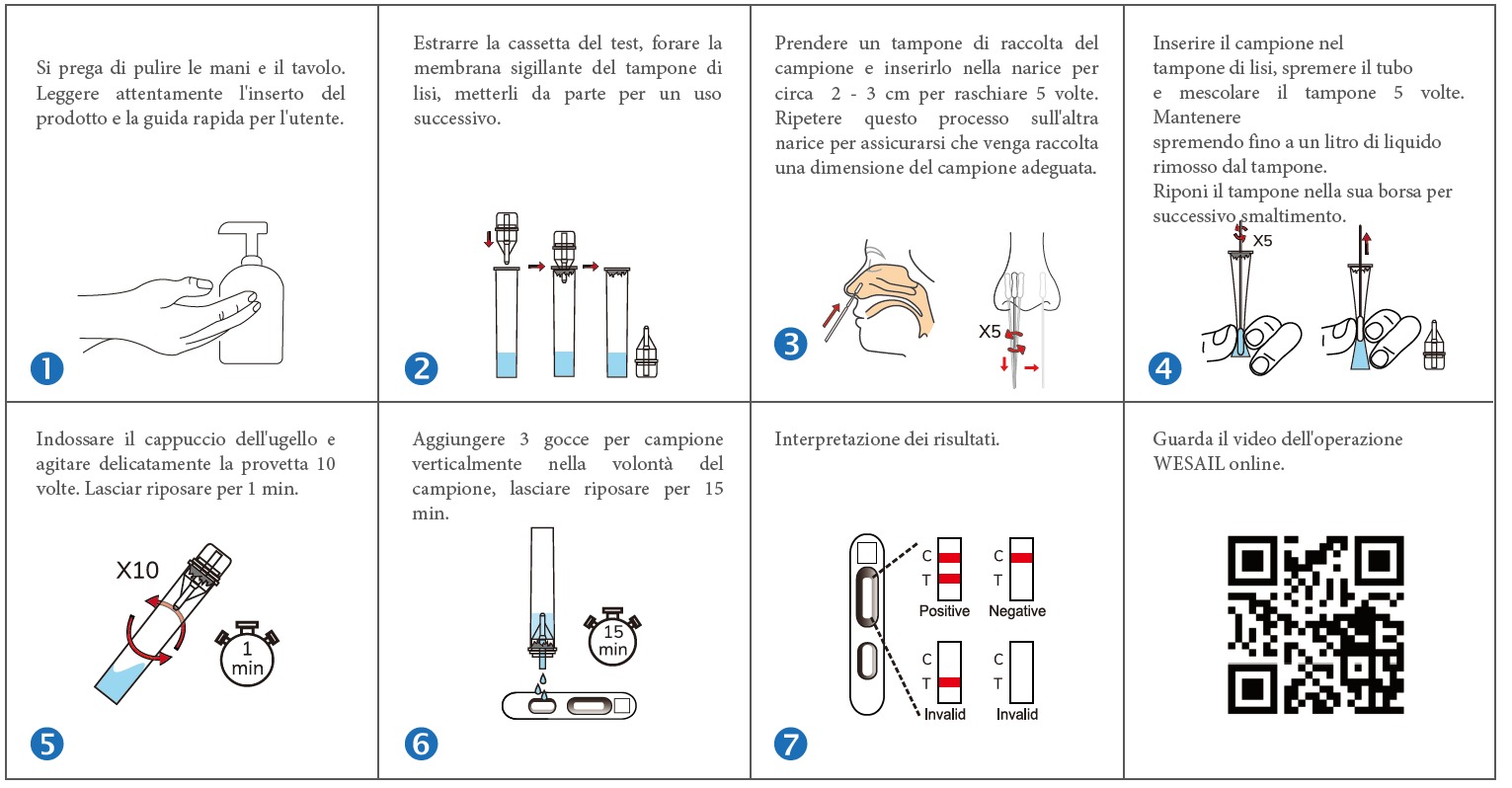 Si prega di pulire le mani e il tavolo. Leggere attentamente l'inserto del prodotto e la guida rapida per l'utente.

1

Estrarre la cassetta del test, forare la membrana sigillante del tampone di lisi, metterli da parte per un uso successivo.

2

Prendere un tampone di raccolta del campione e inserirlo nella narice per circa 2 - 3 cm per raschiare 5 volte. Ripetere questo processo sull'altra narice per assicurarsi che venga raccolta una dimensione del campione adeguata.

X5

3

Inserire il campione nel tampone di lisi, spremere il tubo e mescolare il tampone 5 volte. Mantenere spremendo fino a un litro di liquido rimosso dal tampone. Riponi il tampone nella sua borsa per successivo smaltimento.

X5

4

Indossare il cappuccio dell'ugello e agitare delicatamente la provetta 10 volte. Lasciar riposare per 1 min.

X10

1 min

5

Aggiungere 3 gocce per campione verticalmente nella volontà del campione, lasciare riposare per 15 min.

15 min

6

Interpretazione dei risultati.

C T Positive

C T Negative

C T Invalid

C T Invalid

7

Guarda il video dell'operazione WESAIL online.