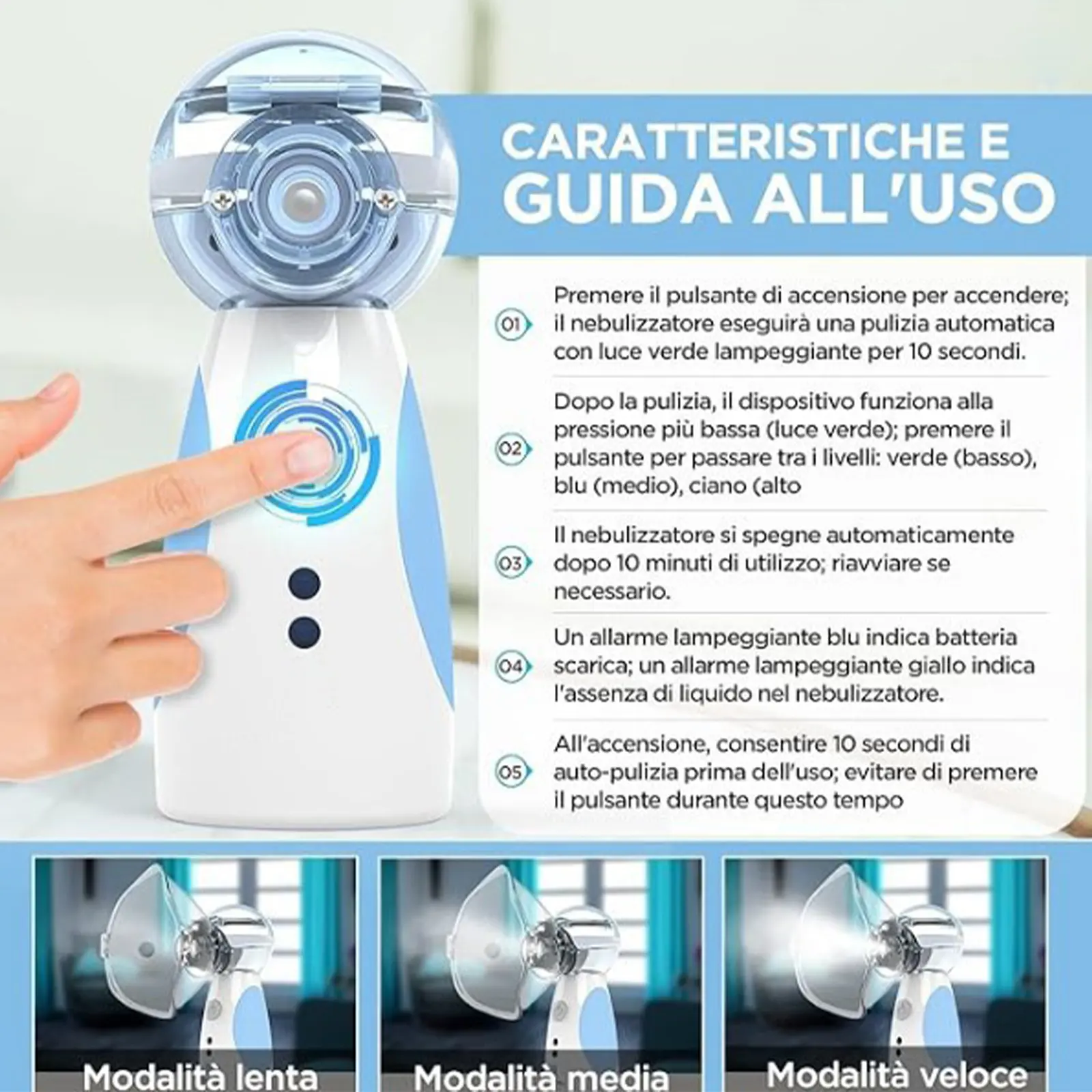 CARATTERISTICHE E GUIDA ALL'USO

01 Premere il pulsante di accensione per accendere; il nebulizzatore eseguirà una pulizia automatica con luce verde lampeggiante per 10 secondi.

02 Dopo la pulizia, il dispositivo funziona alla pressione più bassa (luce verde); premere il pulsante per passare tra i livelli: verde (basso), blu (medio), ciano (alto

03 Il nebulizzatore si spegne automaticamente dopo 10 minuti di utilizzo; riavviare se necessario.

04 Un allarme lampeggiante blu indica batteria scarica; un allarme lampeggiante giallo indica l'assenza di liquido nel nebulizzatore.

05 All'accensione, consentire 10 secondi di auto-pulizia prima dell'uso; evitare di premere il pulsante durante questo tempo

Modalità lenta

Modalità media

Modalità veloce